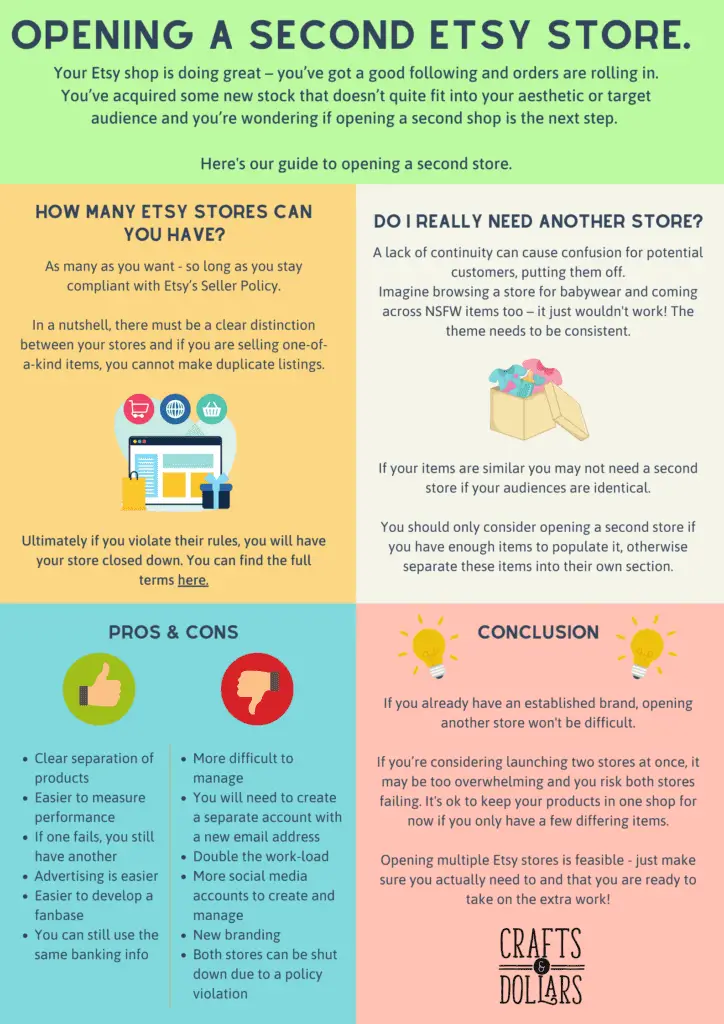 OPENING A SECOND ETSY STORE.

Your Etsy shop is doing great – you've got a good following and orders are rolling in. You've acquired some new stock that doesn't quite fit into your aesthetic or target audience and you're wondering if opening a second shop is the next step.

Here's our guide to opening a second store.

HOW MANY ETSY STORES CAN YOU HAVE?

As many as you want - so long as you stay compliant with Etsy's Seller Policy.

In a nutshell, there must be a clear distinction between your stores and if you are selling one-of-a-kind items, you cannot make duplicate listings.

Ultimately if you violate their rules, you will have your store closed down. You can find the full terms here.

DO I REALLY NEED ANOTHER STORE?

A lack of continuity can cause confusion for potential customers, putting them off.
Imagine browsing a store for babywear and coming across NSFW items too – it just wouldn't work! The theme needs to be consistent.

If your items are similar you may not need a second store if your audiences are identical.

You should only consider opening a second store if you have enough items to populate it, otherwise separate these items into their own section.

PROS & CONS

- Clear separation of products
- Easier to measure performance
- If one fails, you still have another
- Advertising is easier
- Easier to develop a fanbase
- You can still use the same banking info

- More difficult to manage
- You will need to create a separate account with a new email address
- Double the work-load
- More social media accounts to create and manage
- New branding
- Both stores can be shut down due to a policy violation

CONCLUSION

If you already have an established brand, opening another store won't be difficult.

If you're considering launching two stores at once, it may be too overwhelming and you risk both stores failing. It's ok to keep your products in one shop for now if you only have a few differing items.

Opening multiple Etsy stores is feasible - just make sure you actually need to and that you are ready to take on the extra work!

CRAFTS & DOLLARS